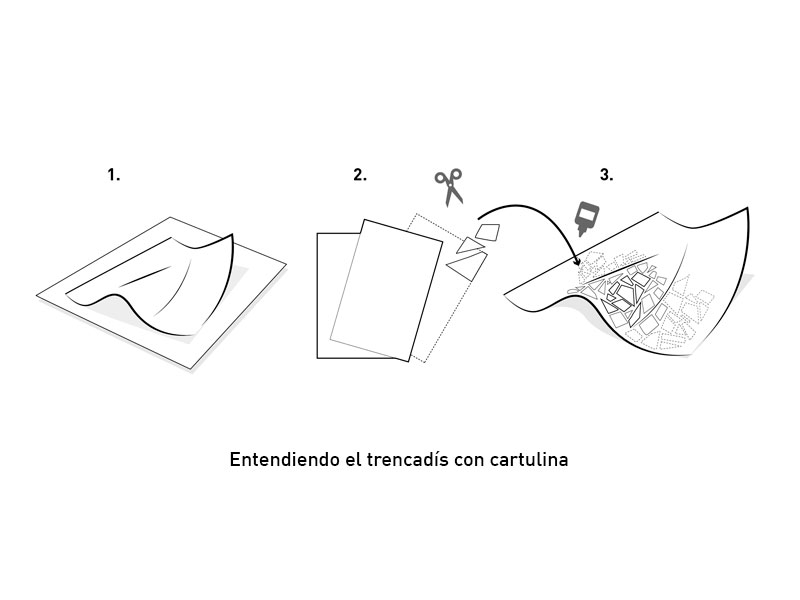 1.

2.

3.

Entendiendo el trencadís con cartulina